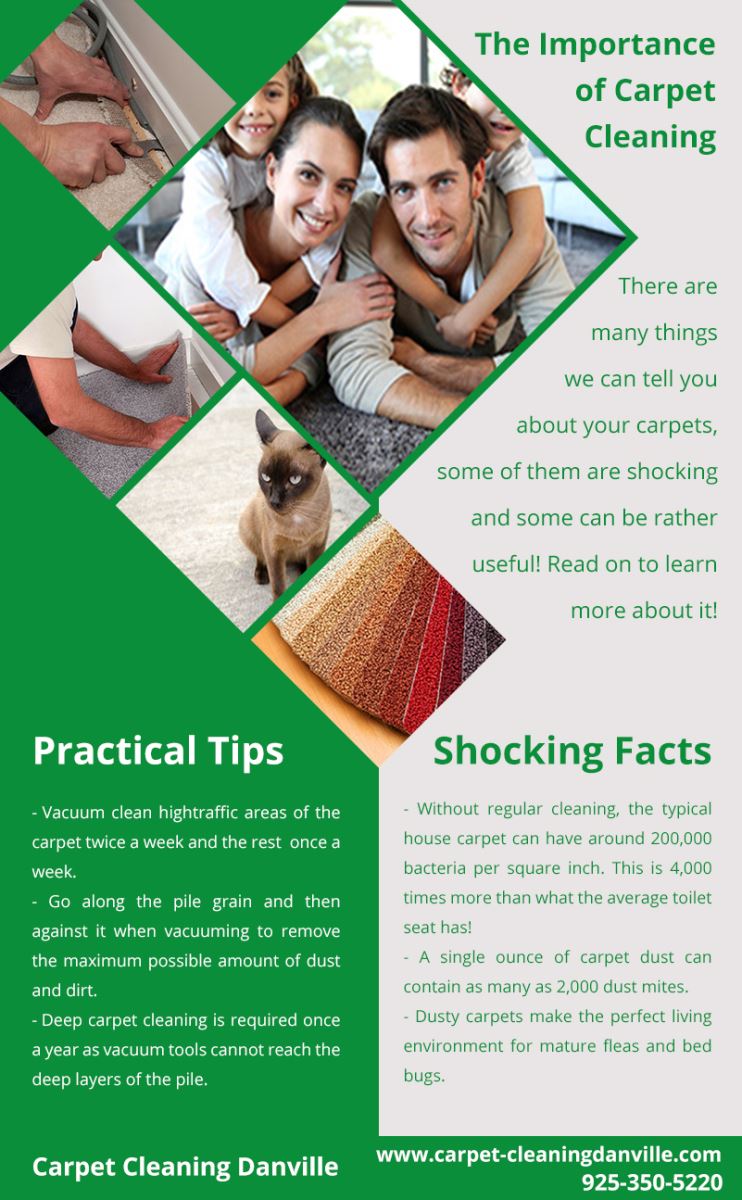 The Importance of Carpet Cleaning

There are many things we can tell you about your carpets, some of them are shocking and some can be rather useful! Read on to learn more about it!

Practical Tips

- Vacuum clean hightraffic areas of the carpet twice a week and the rest once a week.
- Go along the pile grain and then against it when vacuuming to remove the maximum possible amount of dust and dirt.
- Deep carpet cleaning is required once a year as vacuum tools cannot reach the deep layers of the pile.

Shocking Facts

- Without regular cleaning, the typical house carpet can have around 200,000 bacteria per square inch. This is 4,000 times more than what the average toilet seat has!
- A single ounce of carpet dust can contain as many as 2,000 dust mites.
- Dusty carpets make the perfect living environment for mature fleas and bed bugs.

Carpet Cleaning Danville

www.carpet-cleaningdanville.com
925-350-5220